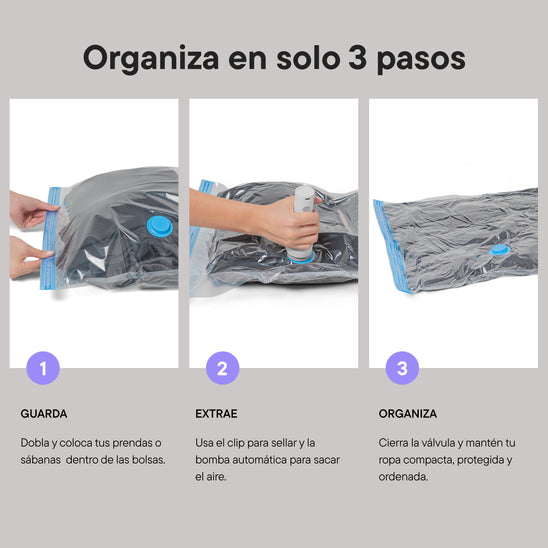 Organiza en solo 3 pasos

1

GUARDA

Dobla y coloca tus prendas o sábanas dentro de las bolsas.

2

EXTRAE

Usa el clip para sellar y la bomba automática para sacar el aire.

3

ORGANIZA

Cierra la válvula y mantén tu ropa compacta, protegida y ordenada.